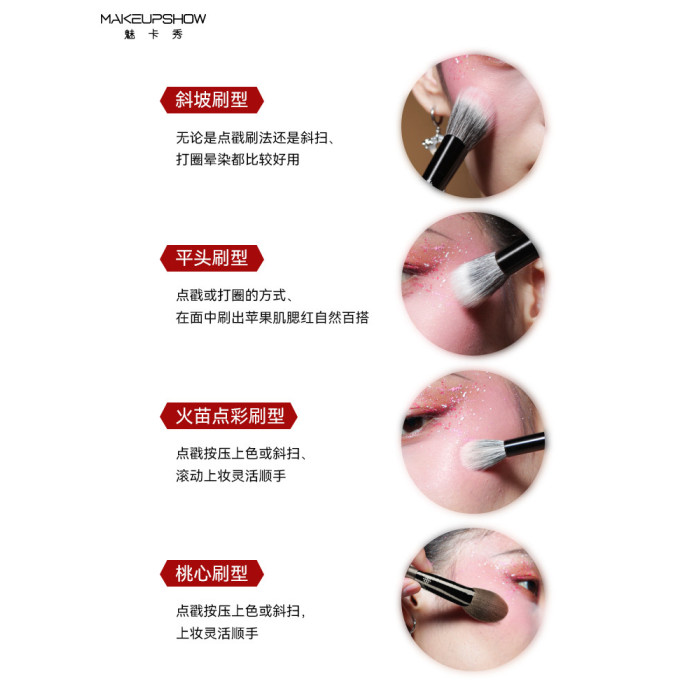 MAKEUPSHOW
魅卡秀

斜坡刷型

无论是点戳刷法还是斜扫、打圈晕染都比较好用

平头刷型

点戳或打圈的方式、在面中刷出苹果肌腮红自然百搭

火苗点彩刷型

点戳按压上色或斜扫、滚动上妆灵活顺手

桃心刷型

点戳按压上色或斜扫，上妆灵活顺手