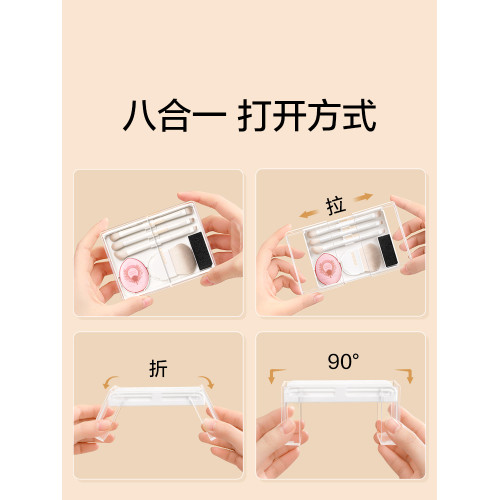 八合一 打开方式

拉

折

90°