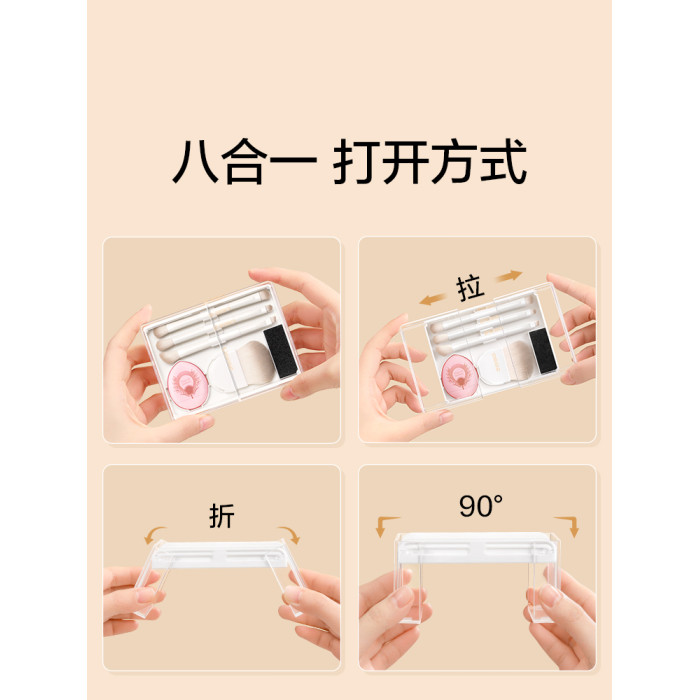 八合一 打开方式

拉

折

90°