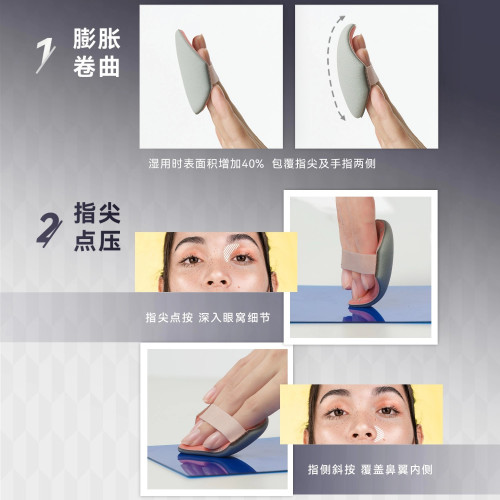 1 膨胀卷曲

湿用时表面积增加40% 包覆指尖及手指两侧

2 指尖点压

指尖点按 深入眼窝细节

指侧斜按 覆盖鼻翼内侧