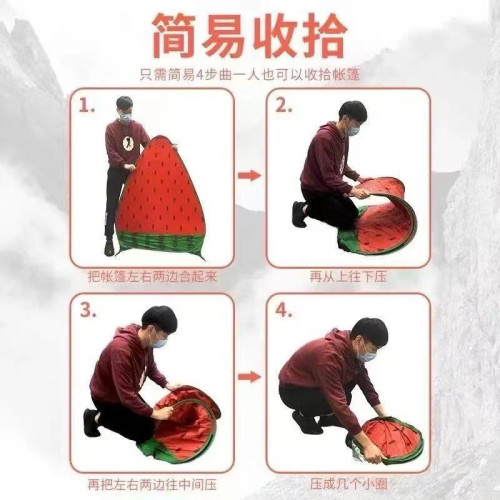 简易收拾

只需简易4步曲一人也可以收拾帐篷

1.

把帐篷左右两边合起来

2.

再从上往下压

3.

再把左右两边往中间压

4.

压成几个小圈