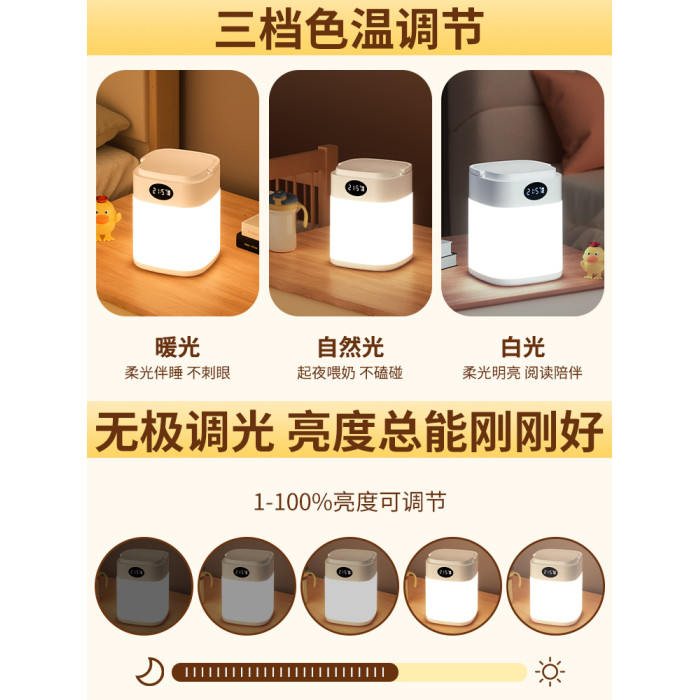 三档色温调节

暖光
柔光伴睡 不刺眼

自然光
起夜喂奶 不磕碰

白光
柔光明亮 阅读陪伴

无极调光 亮度总能刚刚好

1-100%亮度可调节