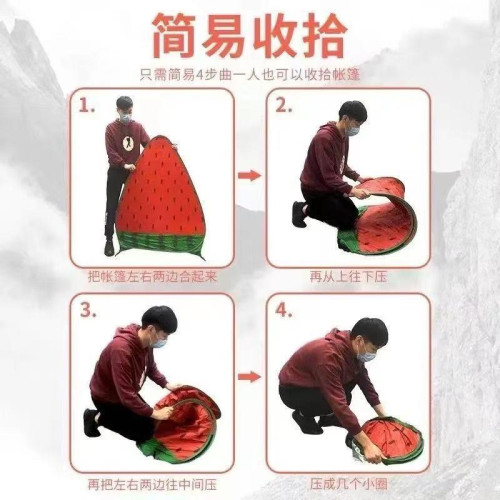 简易收拾

只需简易4步曲一人也可以收拾帐篷

1.

把帐篷左右两边合起来

2.

再从上往下压

3.

再把左右两边往中间压

4.

压成几个小圈