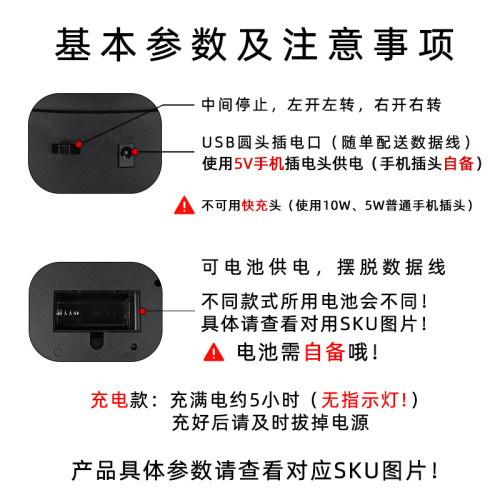 基本参数及注意事项

中间停止，左开左转，右开右转

USB圆头插电口（随单配送数据线）
使用5V手机插电头供电（手机插头自备）

不可用快充头（使用10W、5W普通手机插头）

可电池供电，摆脱数据线

不同款式所用电池会不同！
具体请查看对用SKU图片！

电池需自备哦！

充电款：充满电约5小时（无指示灯！）
充好后请及时拔掉电源

产品具体参数请查看对应SKU图片！