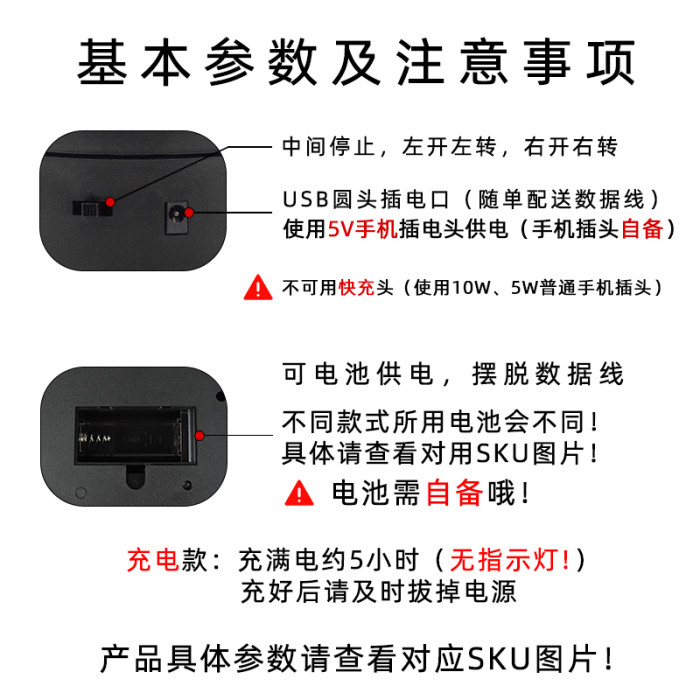 基本参数及注意事项

中间停止，左开左转，右开右转

USB圆头插电口（随单配送数据线）
使用5V手机插电头供电（手机插头自备）

不可用快充头（使用10W、5W普通手机插头）

可电池供电，摆脱数据线

不同款式所用电池会不同！
具体请查看对用SKU图片！

电池需自备哦！

充电款：充满电约5小时（无指示灯！）
充好后请及时拔掉电源

产品具体参数请查看对应SKU图片！