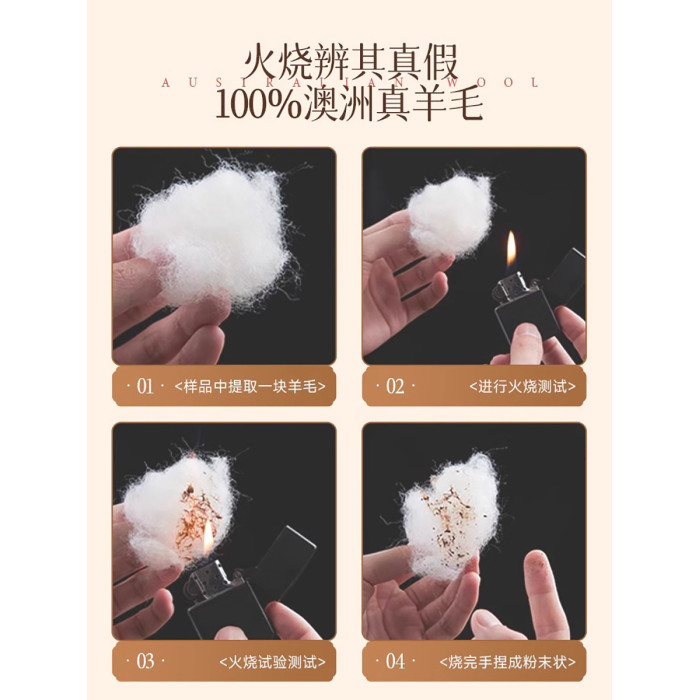 火烧辨其真假
AUSTRALIAN WOOL
100%澳洲真羊毛

· 01 · <样品中提取一块羊毛>

· 02 · <进行火烧测试>

· 03 · <火烧试验测试>

· 04 · <烧完手捏成粉末状>