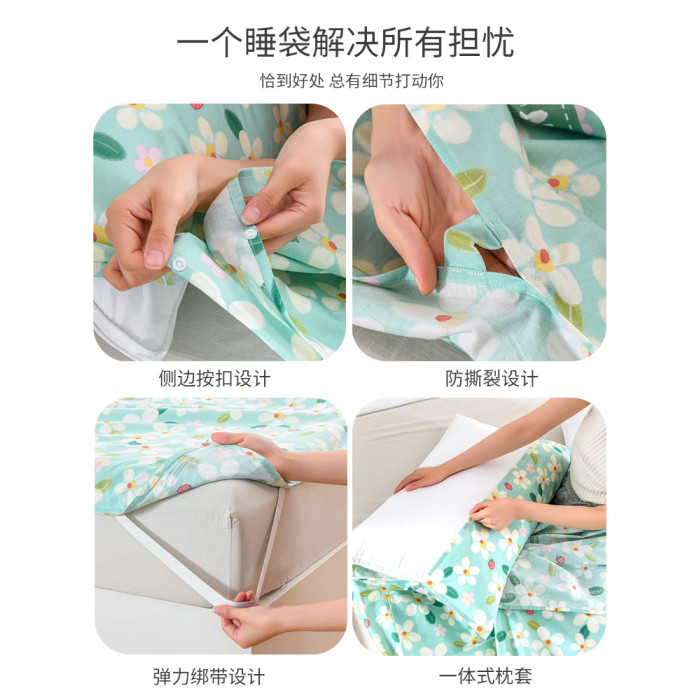 一个睡袋解决所有担忧

恰到好处 总有细节打动你

侧边按扣设计

防撕裂设计

弹力绑带设计

一体式枕套