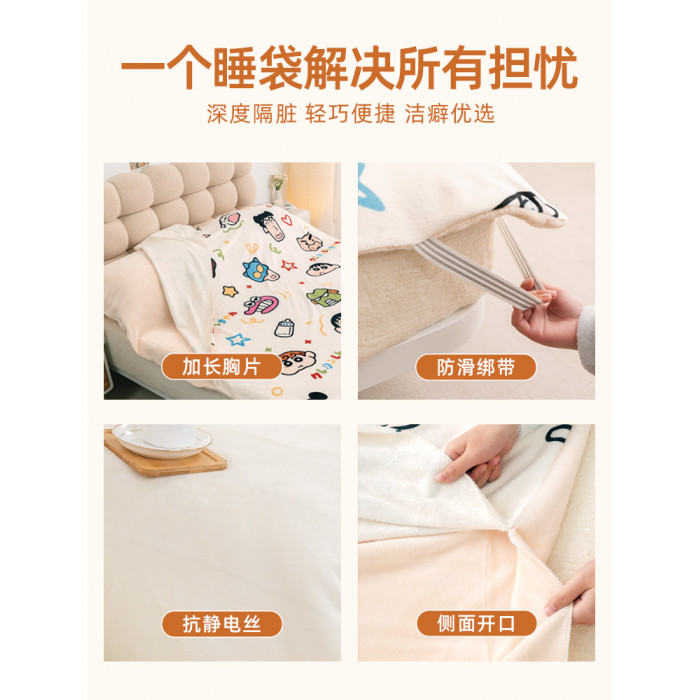 一个睡袋解决所有担忧

深度隔脏 轻巧便捷 洁癖优选

加长胸片

防滑绑带

抗静电丝

侧面开口