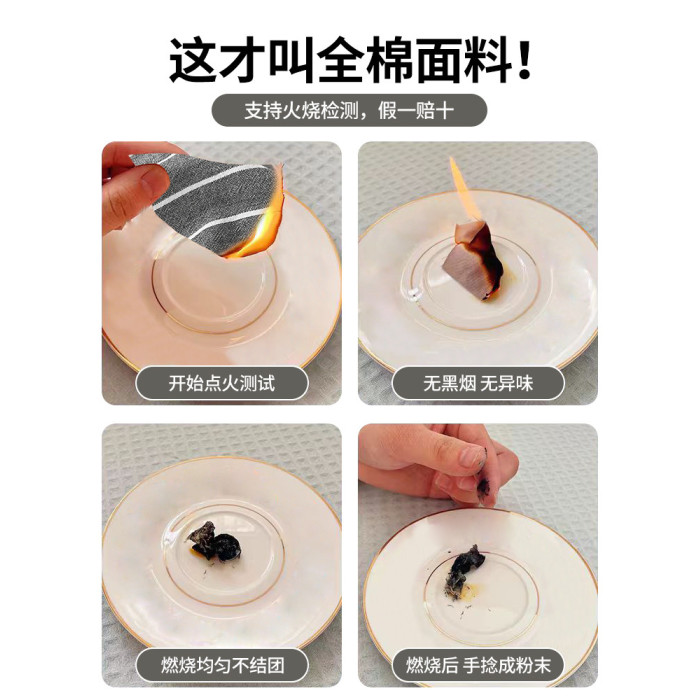 这才叫全棉面料！

支持火烧检测，假一赔十

开始点火测试

无黑烟 无异味

燃烧均匀不结团

燃烧后 手捻成粉末