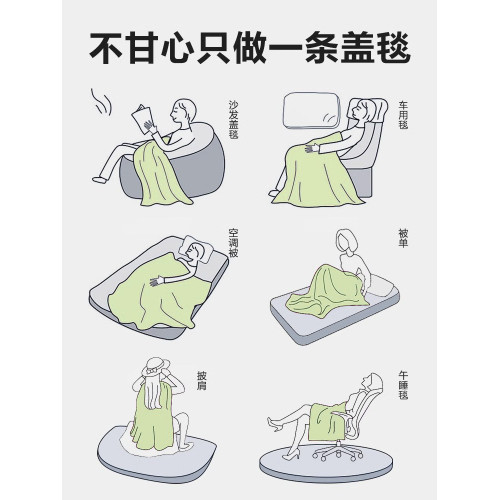 不甘心只做一条盖毯

沙发盖毯

车用毯

空调被

被单

披肩

午睡毯