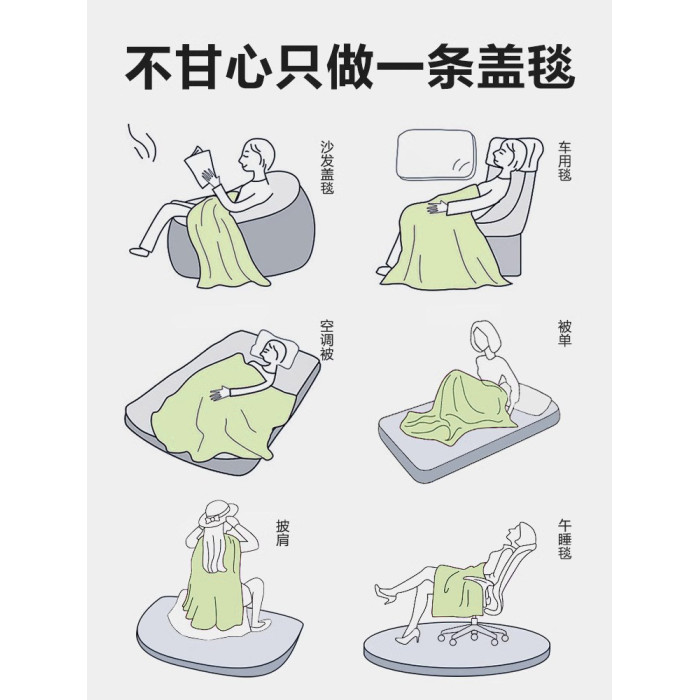 不甘心只做一条盖毯

沙发盖毯

车用毯

空调被

被单

披肩

午睡毯