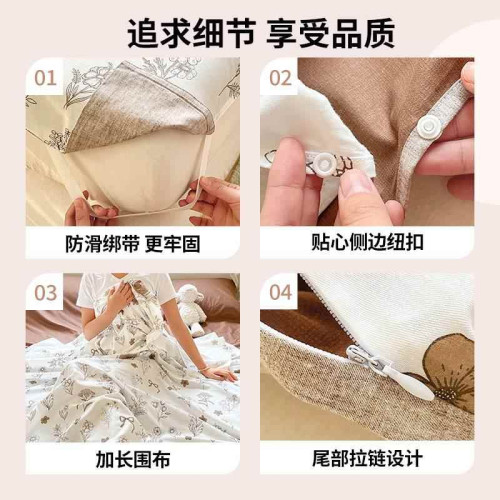 追求细节 享受品质

01

防滑绑带 更牢固

02

贴心侧边纽扣

03

加长围布

04

尾部拉链设计