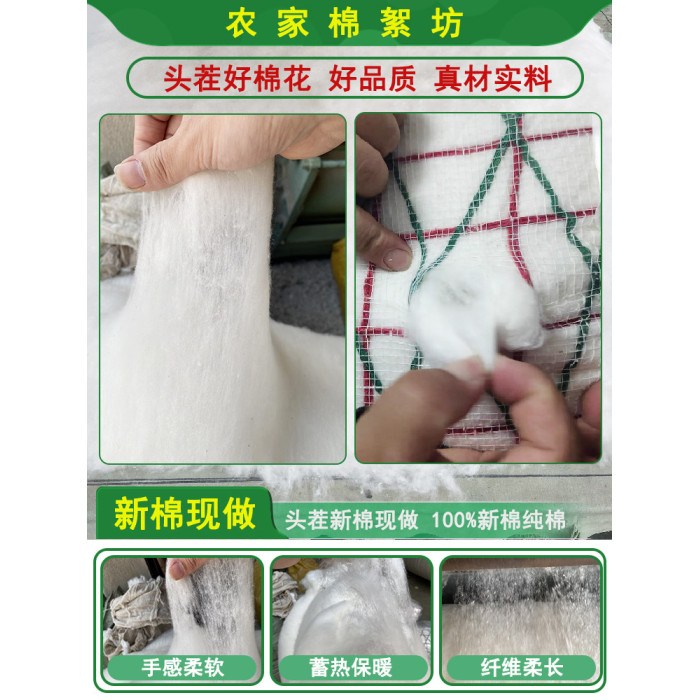 农家棉絮坊

头茬好棉花 好品质 真材实料

新棉现做

头茬新棉现做 100%新棉纯棉

手感柔软

蓄热保暖

纤维柔长