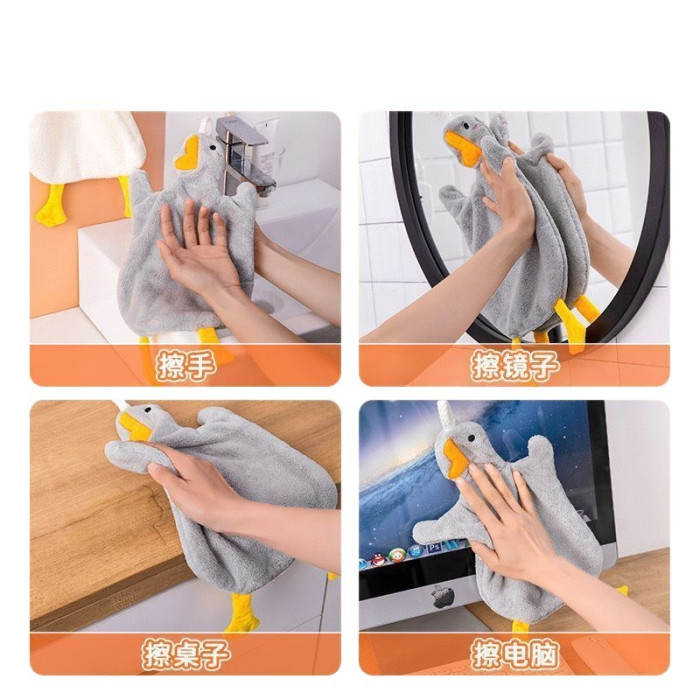 擦手

擦镜子

擦桌子

擦电脑