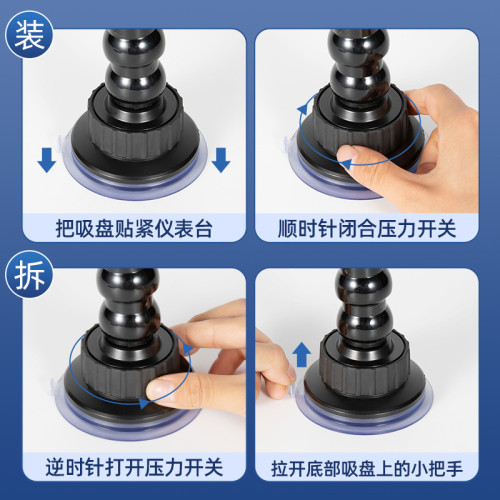 装

把吸盘贴紧仪表台

顺时针闭合压力开关

拆

逆时针打开压力开关

拉开底部吸盘上的小把手