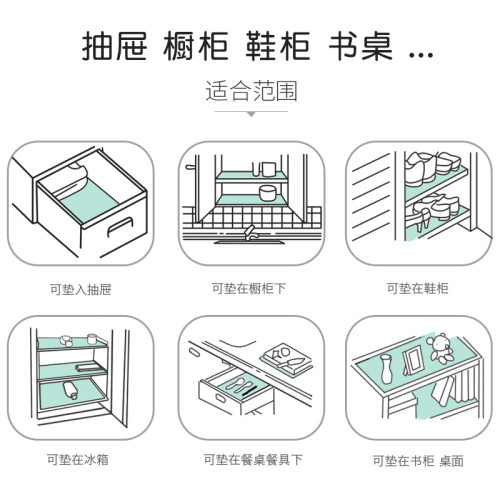 抽屉 橱柜 鞋柜 书桌 ...

适合范围

可垫入抽屉

可垫在橱柜下

可垫在鞋柜

可垫在冰箱

可垫在餐桌餐具下

可垫在书柜 桌面