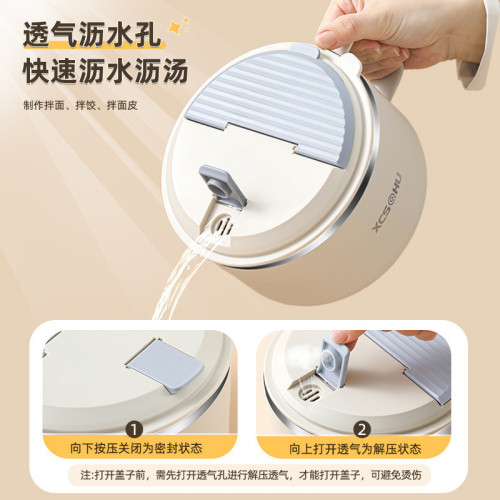 透气沥水孔
快速沥水沥汤

制作拌面、拌饺、拌面皮

XCSOHU

1
向下按压关闭为密封状态

2
向上打开透气为解压状态

注:打开盖子前，需先打开透气孔进行解压透气，才能打开盖子，可避免烫伤