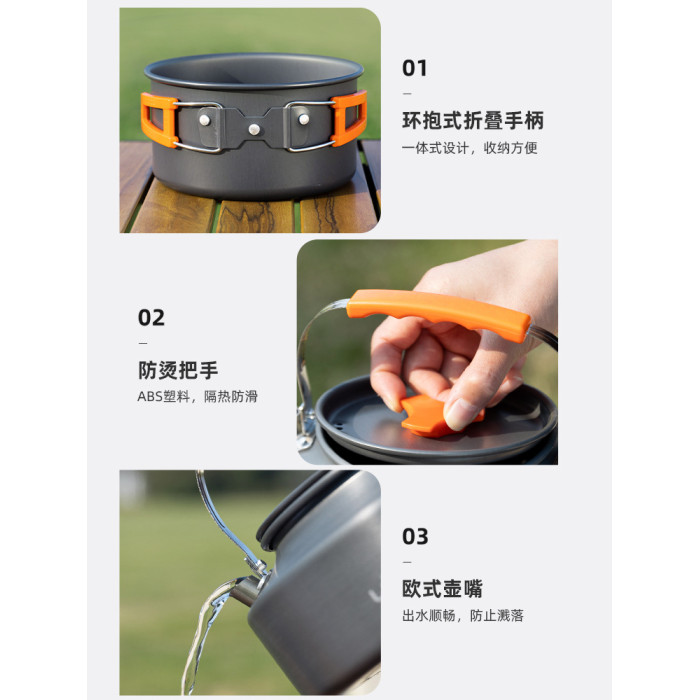 01

—

环抱式折叠手柄

一体式设计，收纳方便

02

—

防烫把手

ABS塑料，隔热防滑

03

—

欧式壶嘴

出水顺畅，防止溅落