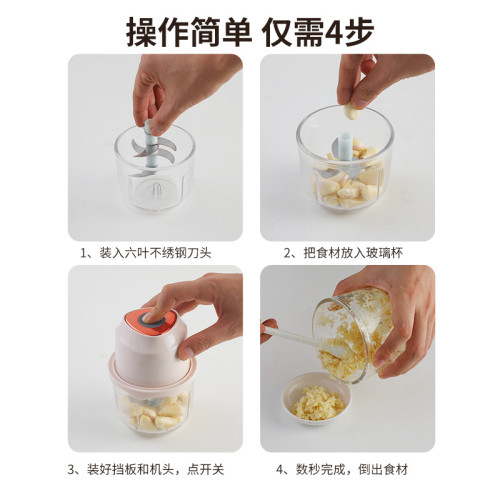 操作简单 仅需4步

1、装入六叶不绣钢刀头

2、把食材放入玻璃杯

3、装好挡板和机头，点开关

4、数秒完成，倒出食材