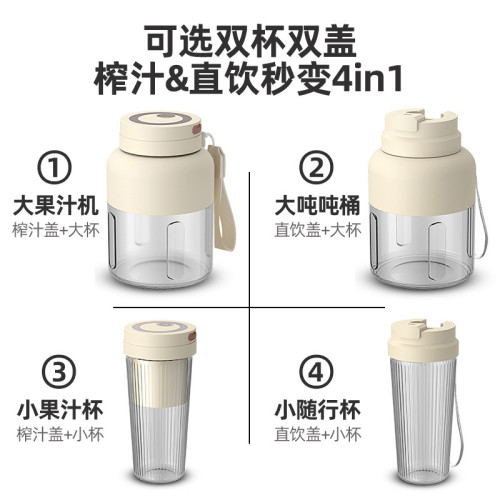 可选双杯双盖
榨汁&直饮秒变4in1

①
大果汁机
榨汁盖+大杯

②
大吨吨桶
直饮盖+大杯

③
小果汁杯
榨汁盖+小杯

④
小随行杯
直饮盖+小杯