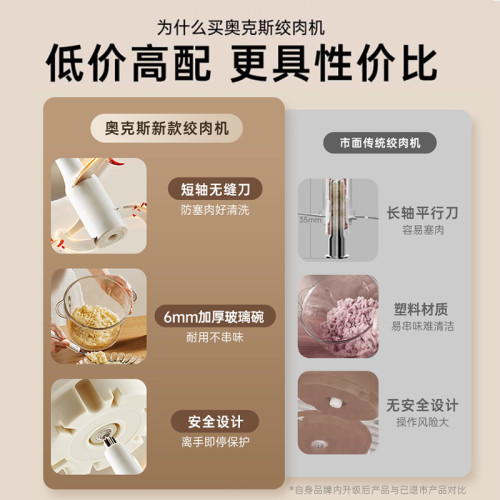 为什么买奥克斯绞肉机

低价高配 更具性价比

奥克斯新款绞肉机

短轴无缝刀
防塞肉好清洗

6mm加厚玻璃碗
耐用不串味

安全设计
离手即停保护

市面传统绞肉机

35mm

长轴平行刀
容易塞肉

塑料材质
易串味难清洁

无安全设计
操作风险大

*自身品牌内升级后产品与已退市产品对比