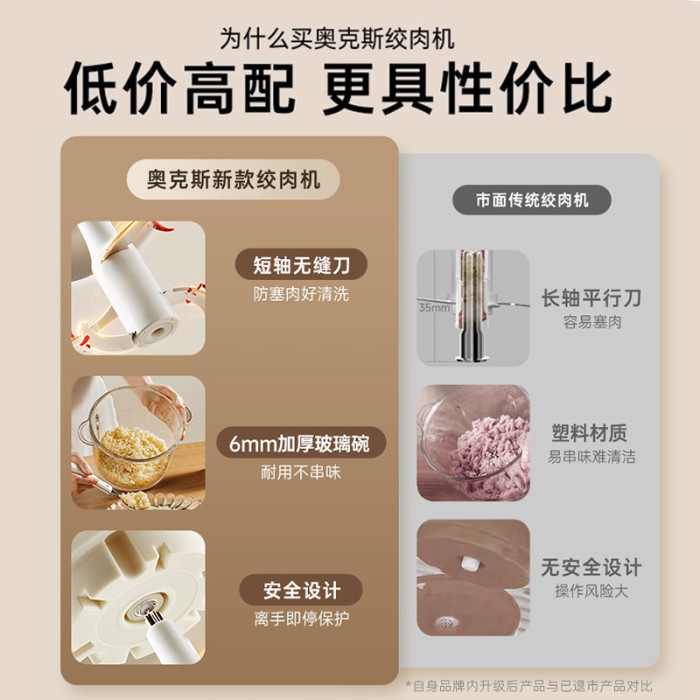 为什么买奥克斯绞肉机
低价高配 更具性价比

奥克斯新款绞肉机

短轴无缝刀
防塞肉好清洗

6mm加厚玻璃碗
耐用不串味

安全设计
离手即停保护

市面传统绞肉机

35mm

长轴平行刀
容易塞肉

塑料材质
易串味难清洁

无安全设计
操作风险大

*自身品牌内升级后产品与已退市产品对比