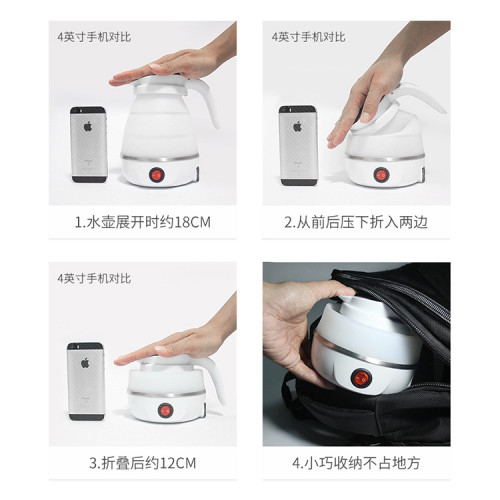 4英寸手机对比

1.水壶展开时约18CM

4英寸手机对比

2.从前后压下折入两边

4英寸手机对比

3.折叠后约12CM

4.小巧收纳不占地方