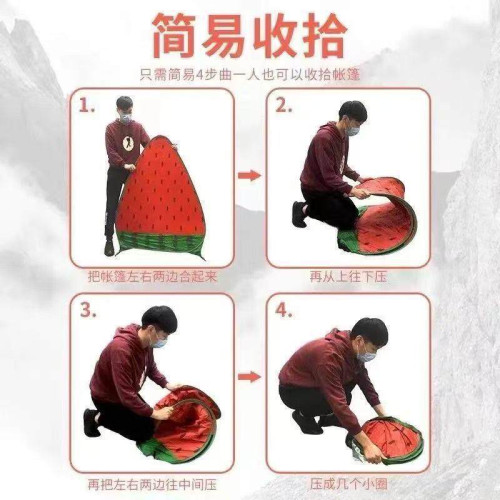 简易收拾

只需简易4步曲一人也可以收拾帐篷

1.

把帐篷左右两边合起来

2.

再从上往下压

3.

再把左右两边往中间压

4.

压成几个小圈