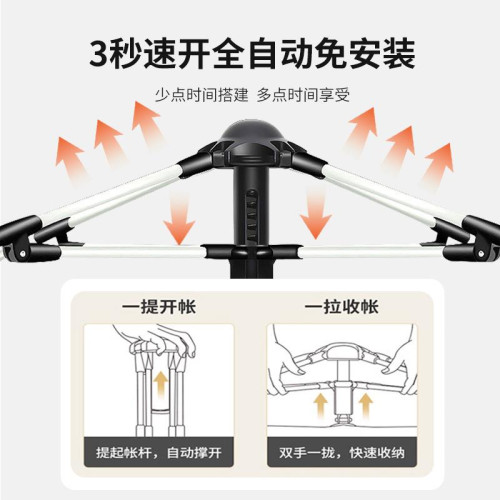 3秒速开全自动免安装

少点时间搭建 多点时间享受

一提开帐

提起帐杆，自动撑开

一拉收帐

双手一拢，快速收纳