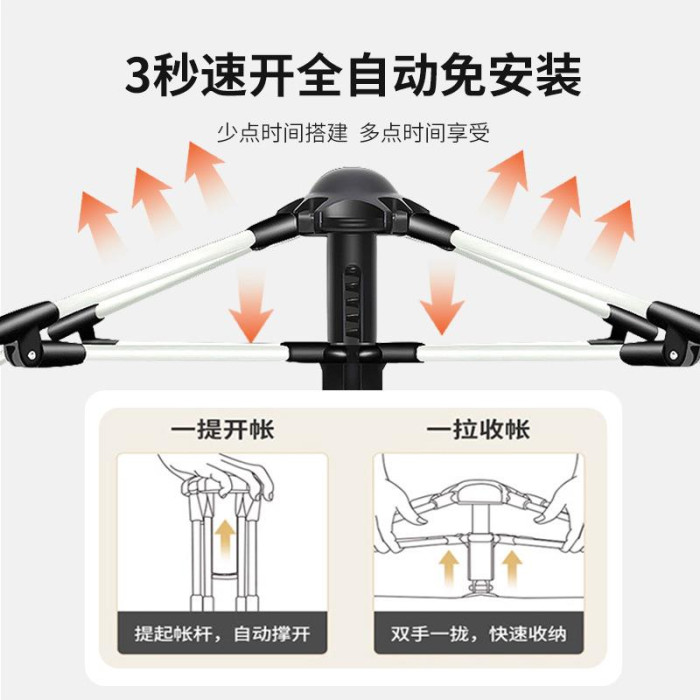 3秒速开全自动免安装

少点时间搭建 多点时间享受

一提开帐

提起帐杆，自动撑开

一拉收帐

双手一拢，快速收纳