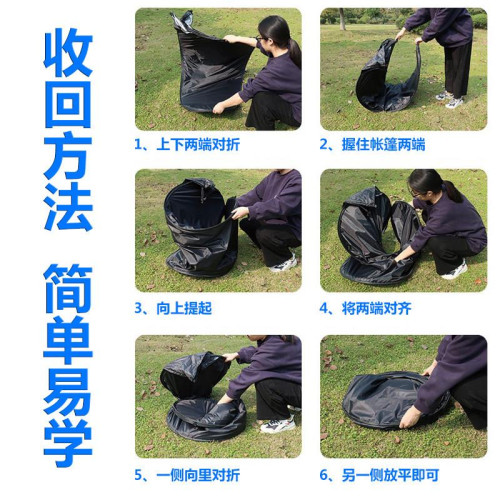 收回方法

简单易学

1、上下两端对折

2、握住帐篷两端

3、向上提起

4、将两端对齐

5、一侧向里对折

6、另一侧放平即可