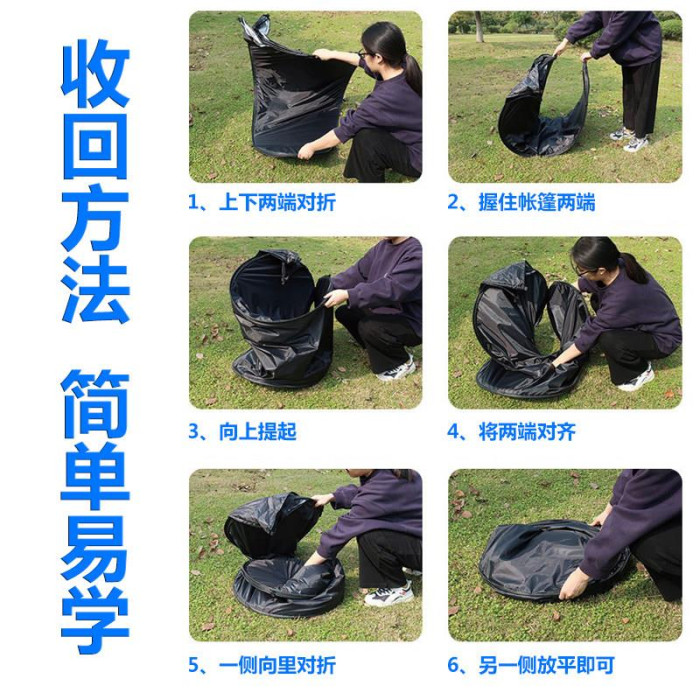 收回方法

简单易学

1、上下两端对折

2、握住帐篷两端

3、向上提起

4、将两端对齐

5、一侧向里对折

6、另一侧放平即可