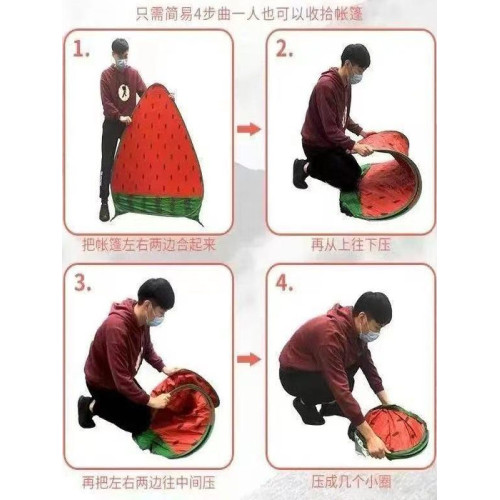 只需简易4步曲一人也可以收拾帐篷

1.

把帐篷左右两边合起来

2.

再从上往下压

3.

再把左右两边往中间压

4.

压成几个小圈