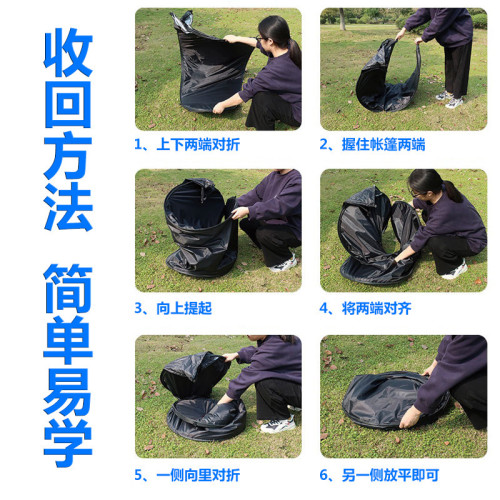 收回方法

简单易学

1、上下两端对折

2、握住帐篷两端

3、向上提起

4、将两端对齐

5、一侧向里对折

6、另一侧放平即可