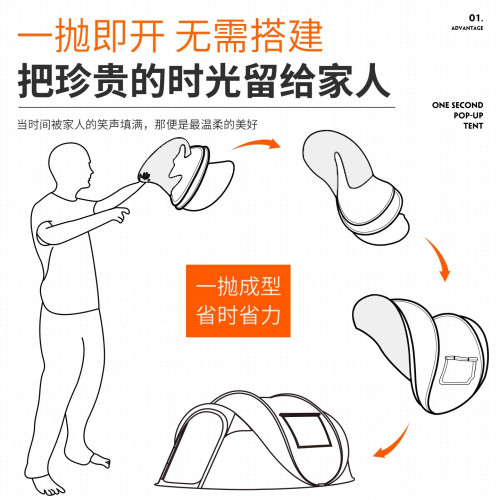 01.
ADVANTAGE

一抛即开 无需搭建
把珍贵的时光留给家人

ONE SECOND
POP-UP
TENT

当时间被家人的笑声填满，那便是最温柔的美好

一抛成型
省时省力