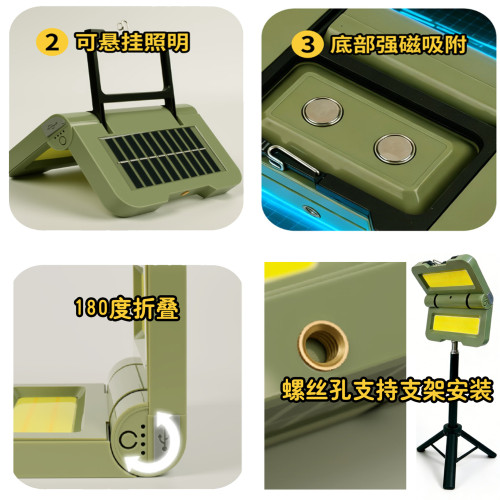 2 可悬挂照明

3 底部强磁吸附

180度折叠

螺丝孔支持支架安装