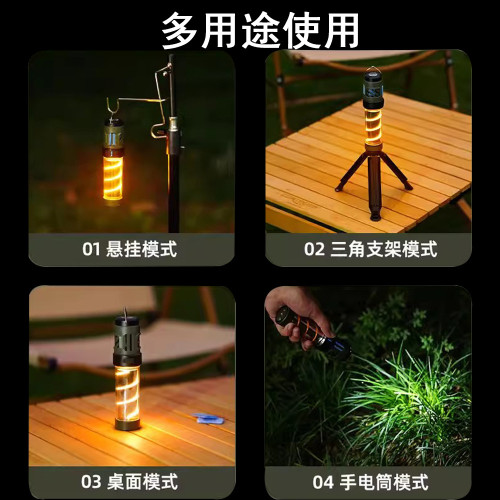 多用途使用

01 悬挂模式

02 三角支架模式

03 桌面模式

04 手电筒模式