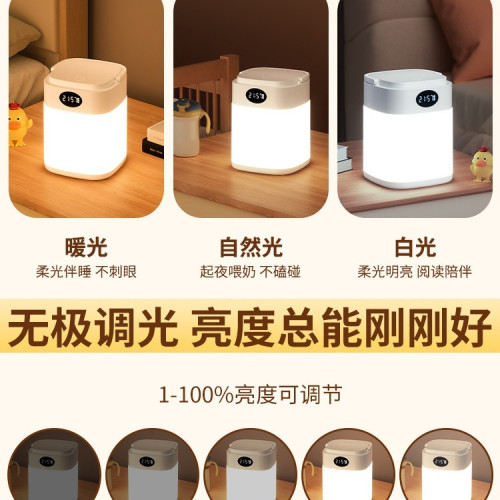 暖光
柔光伴睡 不刺眼

自然光
起夜喂奶 不磕碰

白光
柔光明亮 阅读陪伴

无极调光 亮度总能刚刚好

1-100%亮度可调节