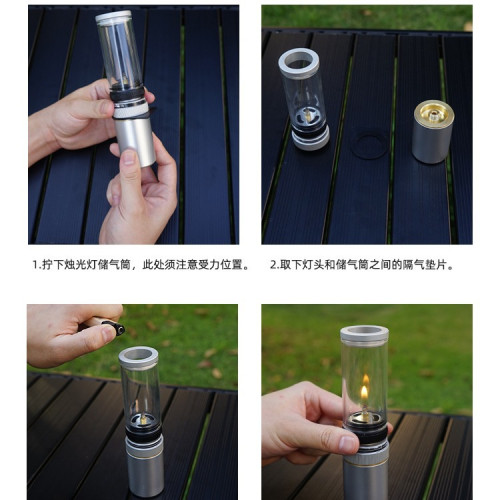 1.拧下烛光灯储气筒，此处须注意受力位置。

2.取下灯头和储气筒之间的隔气垫片。