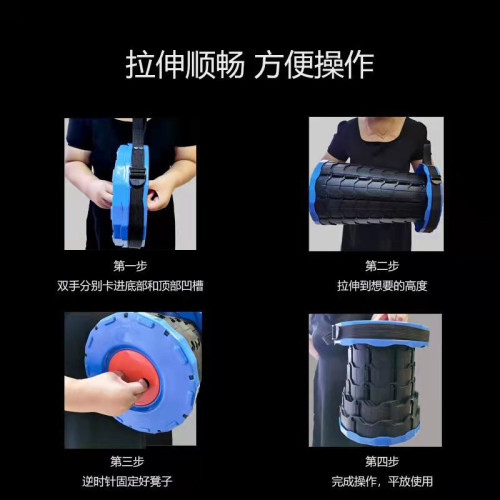 拉伸顺畅 方便操作

第一步
双手分别卡进底部和顶部凹槽

第二步
拉伸到想要的高度

第三步
逆时针固定好凳子

第四步
完成操作，平放使用