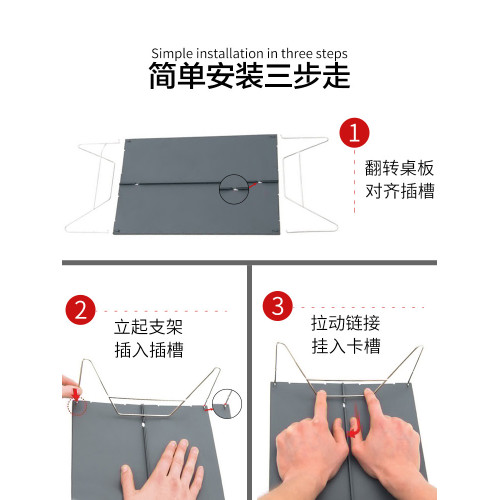 Simple installation in three steps
简单安装三步走

1
翻转桌板
对齐插槽

2
立起支架
插入插槽

3
拉动链接
挂入卡槽