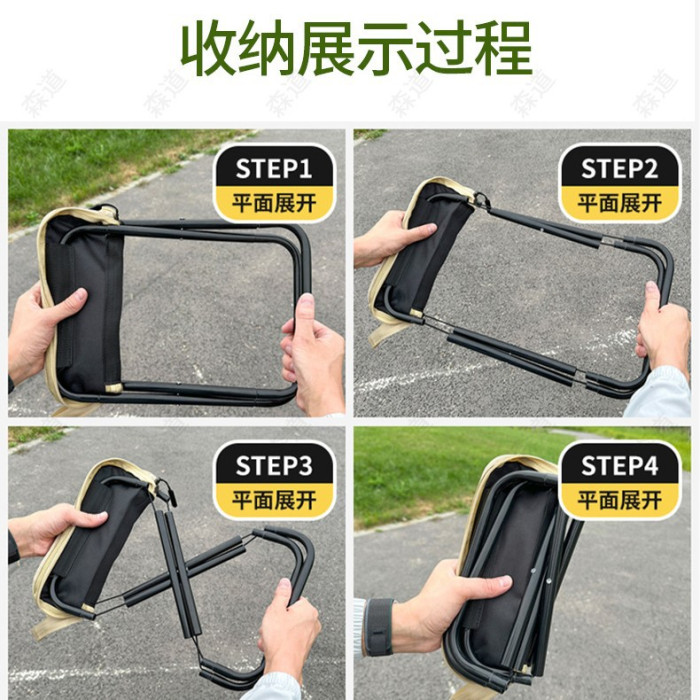 收纳展示过程

森道 森道 森道 森道 森道 森道

STEP1
平面展开

STEP2
平面展开

STEP3
平面展开

STEP4
平面展开