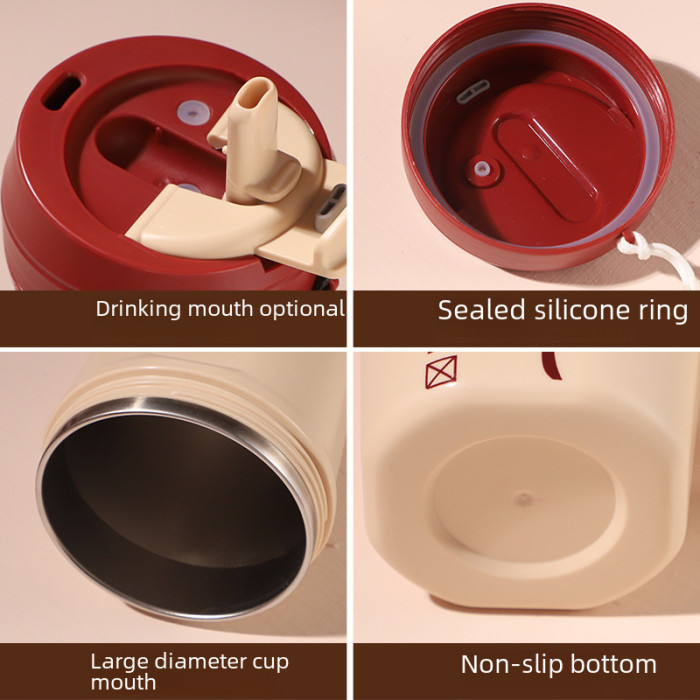 Drinking mouth optional

Sealed silicone ring

Large diameter cup mouth

Non-slip bottom