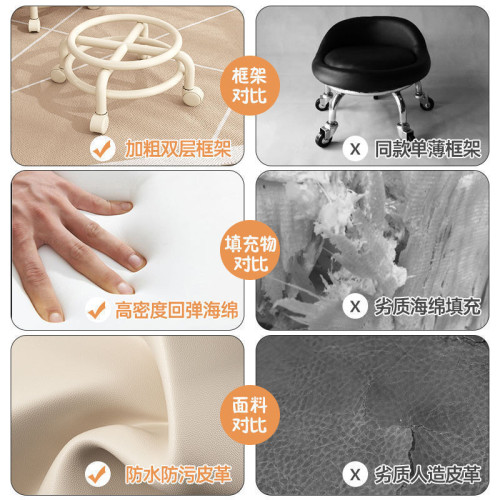 框架对比

加粗双层框架

X 同款单薄框架

填充物对比

高密度回弹海绵

X 劣质海绵填充

面料对比

防水防污皮革

X 劣质人造皮革