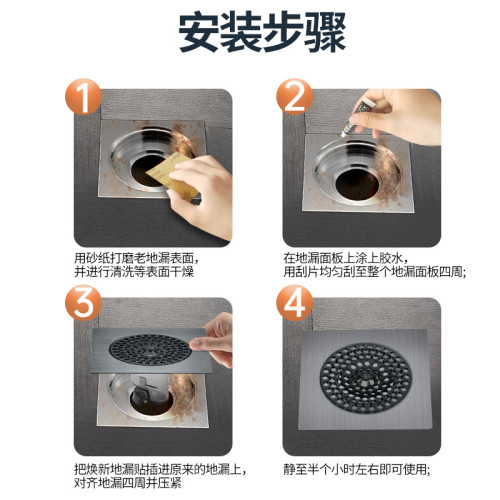 安装步骤

1

用砂纸打磨老地漏表面，
并进行清洗等表面干燥

2

在地漏面板上涂上胶水，
用刮片均匀刮至整个地漏面板四周;

3

把焕新地漏贴插进原来的地漏上，
对齐地漏四周并压紧

4

静至半个小时左右即可使用;