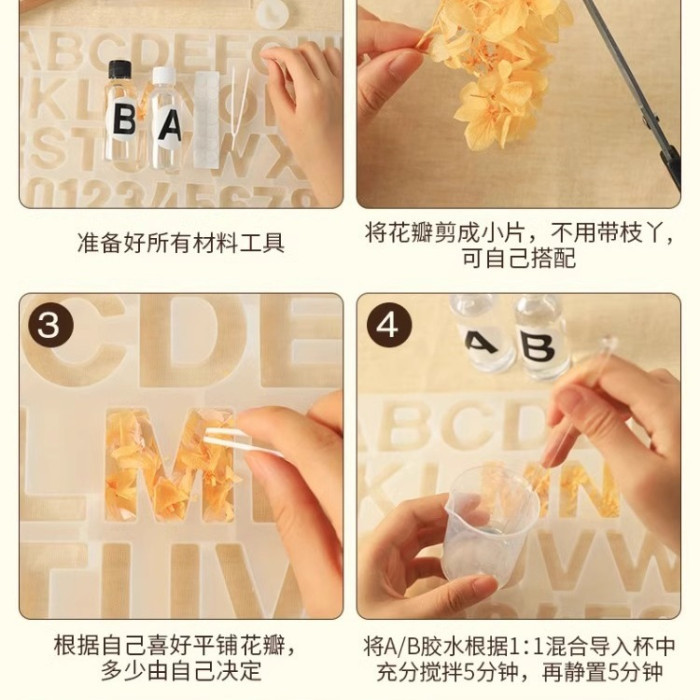 B A

准备好所有材料工具

将花瓣剪成小片，不用带枝丫，可自己搭配

3

根据自己喜好平铺花瓣，多少由自己决定

4

A B

将A/B胶水根据1:1混合导入杯中充分搅拌5分钟，再静置5分钟