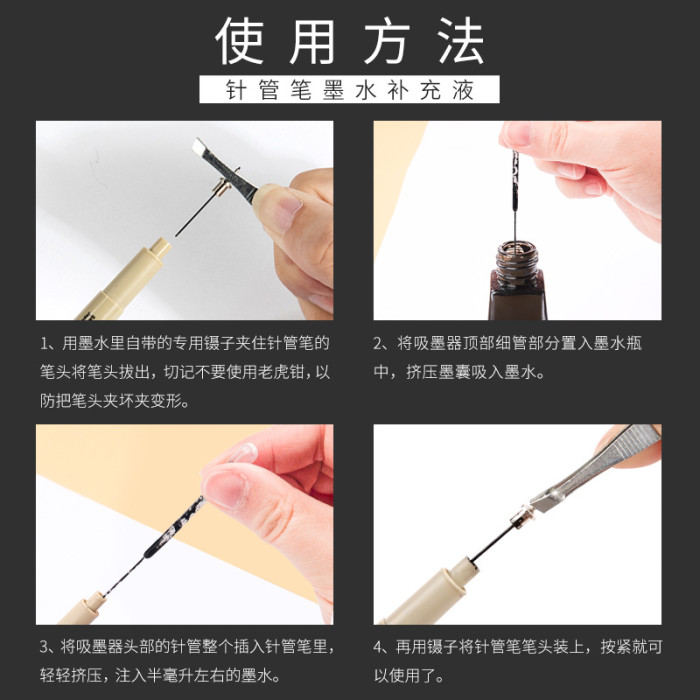 使用方法

针管笔墨水补充液

1、用墨水里自带的专用镊子夹住针管笔的笔头将笔头拔出，切记不要使用老虎钳，以防把笔头夹坏夹变形。

2、将吸墨器顶部细管部分置入墨水瓶中，挤压墨囊吸入墨水。

3、将吸墨器头部的针管整个插入针管笔里，轻轻挤压，注入半毫升左右的墨水。

4、再用镊子将针管笔笔头装上，按紧就可以使用了。