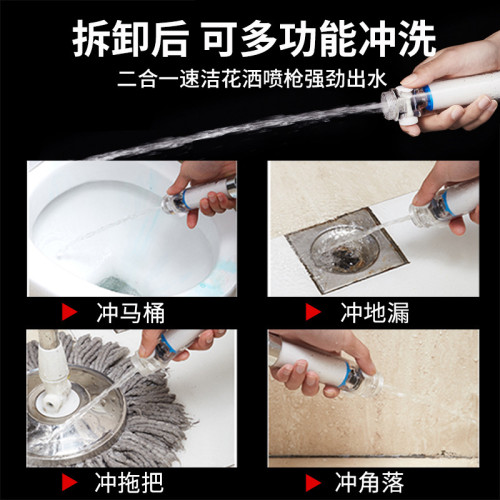 拆卸后 可多功能冲洗

二合一速洁花洒喷枪强劲出水

冲马桶

冲地漏

冲拖把

冲角落