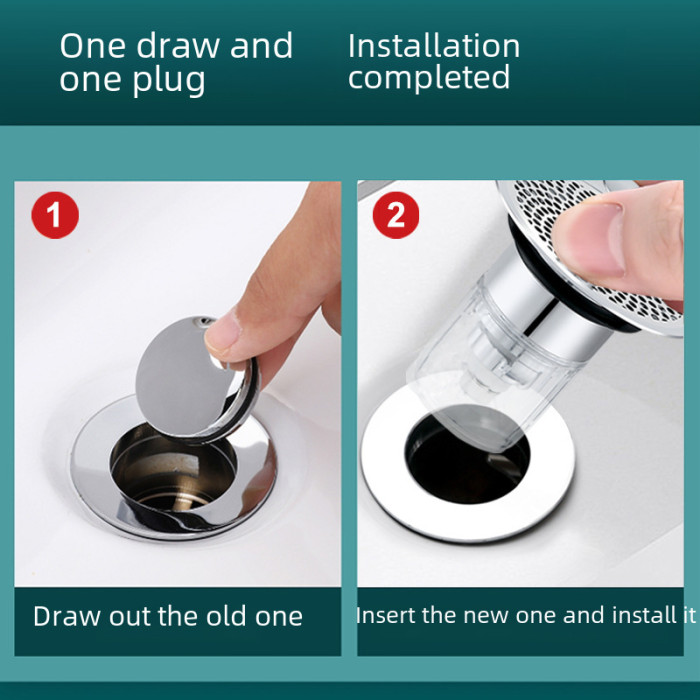 One draw and one plug

Installation completed

1

Draw out the old one

2

Insert the new one and install it