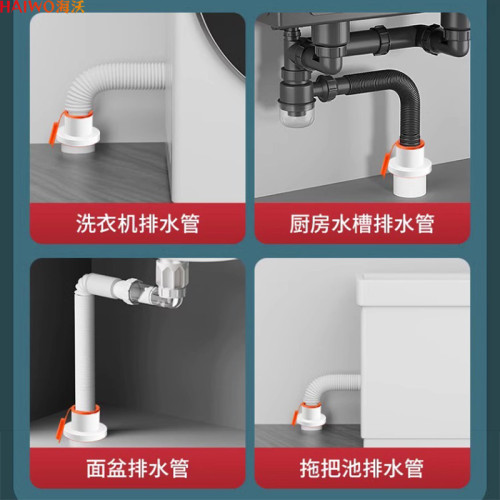 HAIWO海沃

洗衣机排水管

厨房水槽排水管

面盆排水管

拖把池排水管